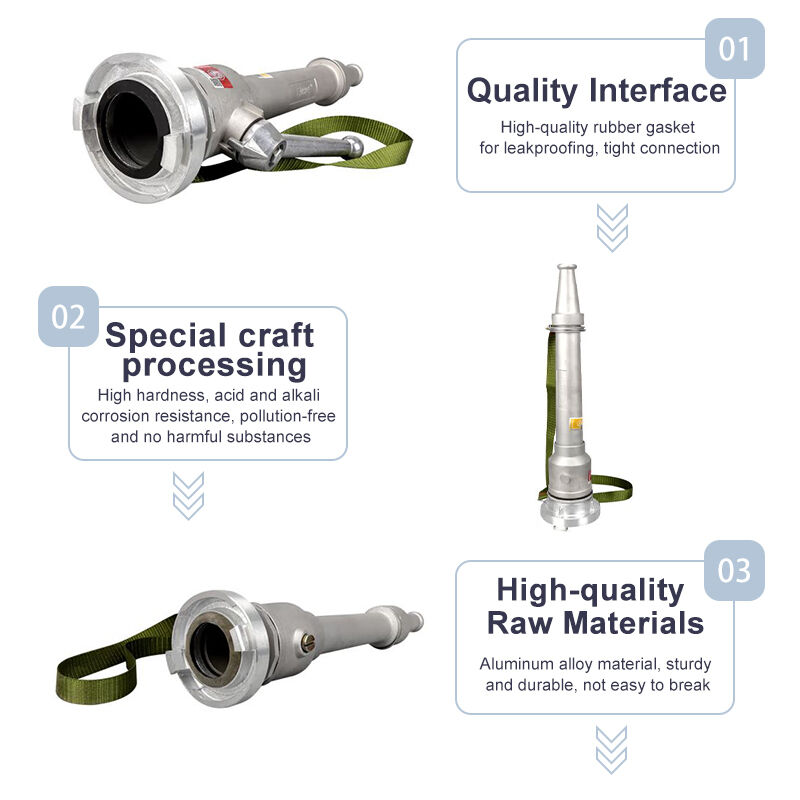 01
Quality Interface
High-quality rubber gasket for leakproofing, tight connection

02
Special craft processing
High hardness, acid and alkali corrosion resistance, pollution-free and no harmful substances

03
High-quality Raw Materials
Aluminum alloy material, sturdy and durable, not easy to break